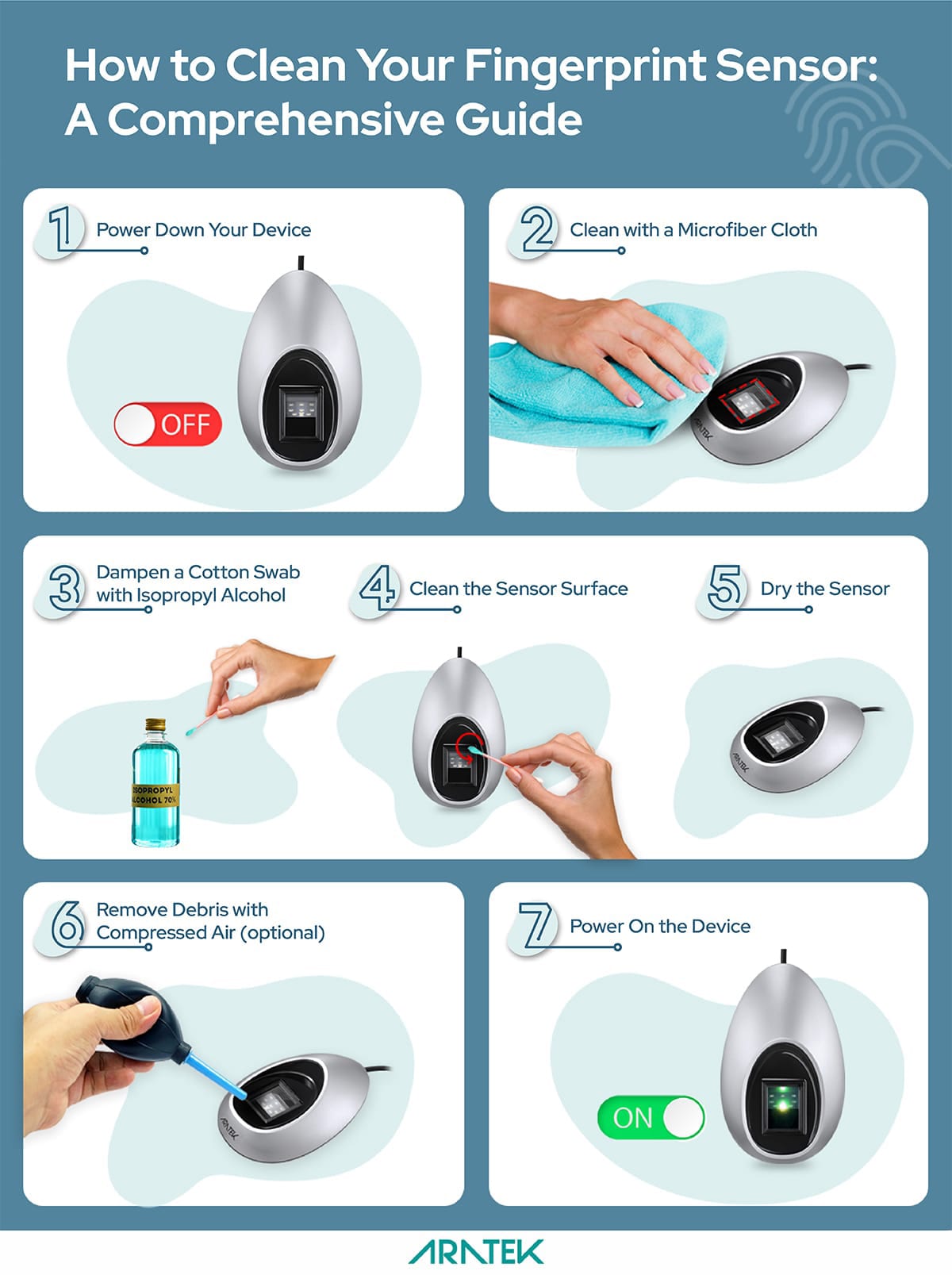 How to Clean Your Fingerprint Sensor: A Comprehensive Guide

1 Power Down Your Device

OFF

2 Clean with a Microfiber Cloth

ARATEK

3 Dampen a Cotton Swab with Isopropyl Alcohol

ISOPROPYL ALCOHOL 70%

4 Clean the Sensor Surface

5 Dry the Sensor

ARATEK

6 Remove Debris with Compressed Air (optional)

ARATEK

7 Power On the Device

ON

ARATEK